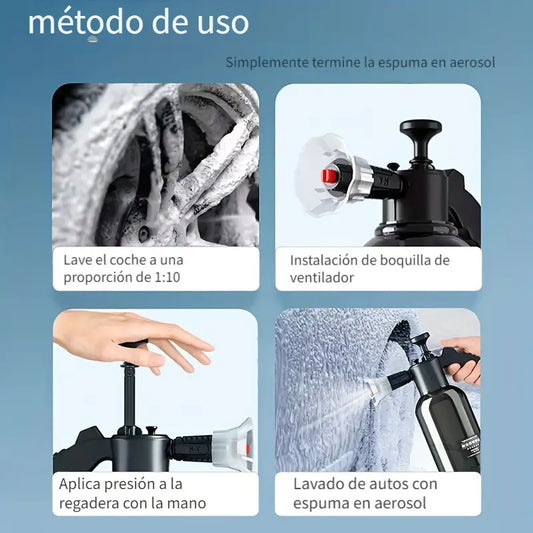 método de uso

Simplemente termine la espuma en aerosol

Lave el coche a una proporción de 1:10

Instalación de boquilla de ventilador

Aplica presión a la regadera con la mano

Lavado de autos con espuma en aerosol