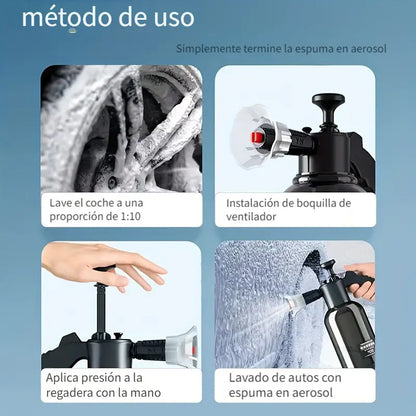 método de uso

Simplemente termine la espuma en aerosol

Lave el coche a una proporción de 1:10

Instalación de boquilla de ventilador

Aplica presión a la regadera con la mano

Lavado de autos con espuma en aerosol